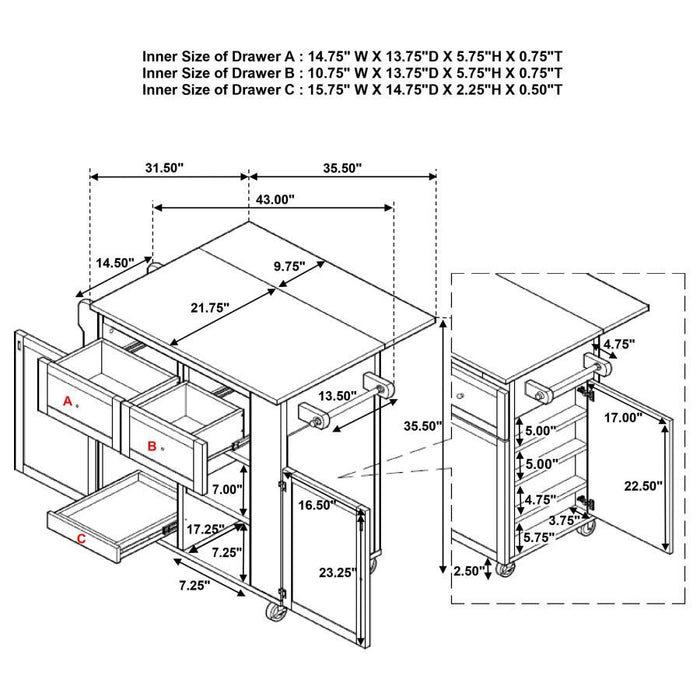 Inner Size of Drawer A : 14.75" W X 13.75"D X 5.75"H X 0.75"T
Inner Size of Drawer B : 10.75" W X 13.75"D X 5.75"H X 0.75"T
Inner Size of Drawer C : 15.75" W X 14.75"D X 2.25"H X 0.50"T

31.50"
35.50"
43.00"
14.50"
9.75"
21.75"
A
B
C
13.50"
35.50"
7.00"
16.50"
17.25"
7.25"
7.25"
23.25"
4.75"
17.00"
5.00"
5.00"
22.50"
4.75"
3.75"
5.75"
2.50"